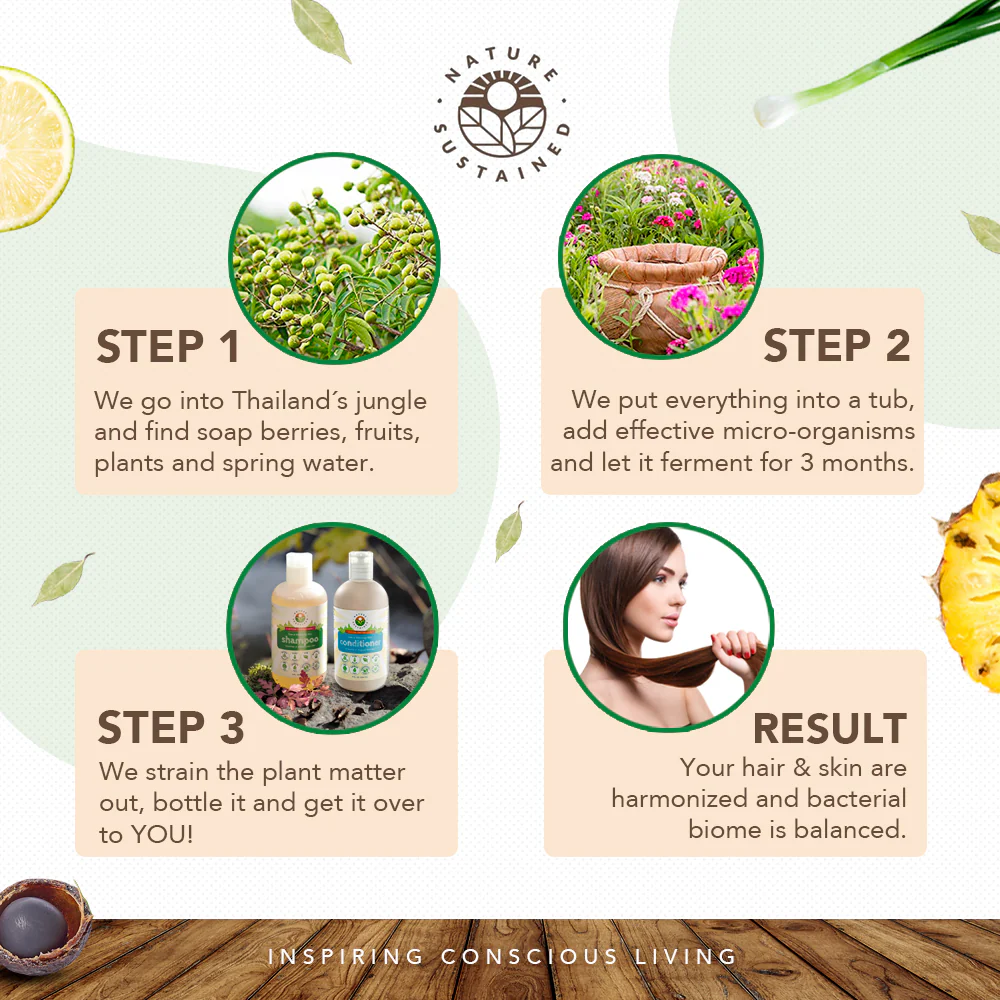 NATURE SUSTAINED

STEP 1
We go into Thailand´s jungle and find soap berries, fruits, plants and spring water.

STEP 2
We put everything into a tub, add effective micro-organisms and let it ferment for 3 months.

shampoo
conditioner

STEP 3
We strain the plant matter out, bottle it and get it over to YOU!

RESULT
Your hair & skin are harmonized and bacterial biome is balanced.

INSPIRING CONSCIOUS LIVING